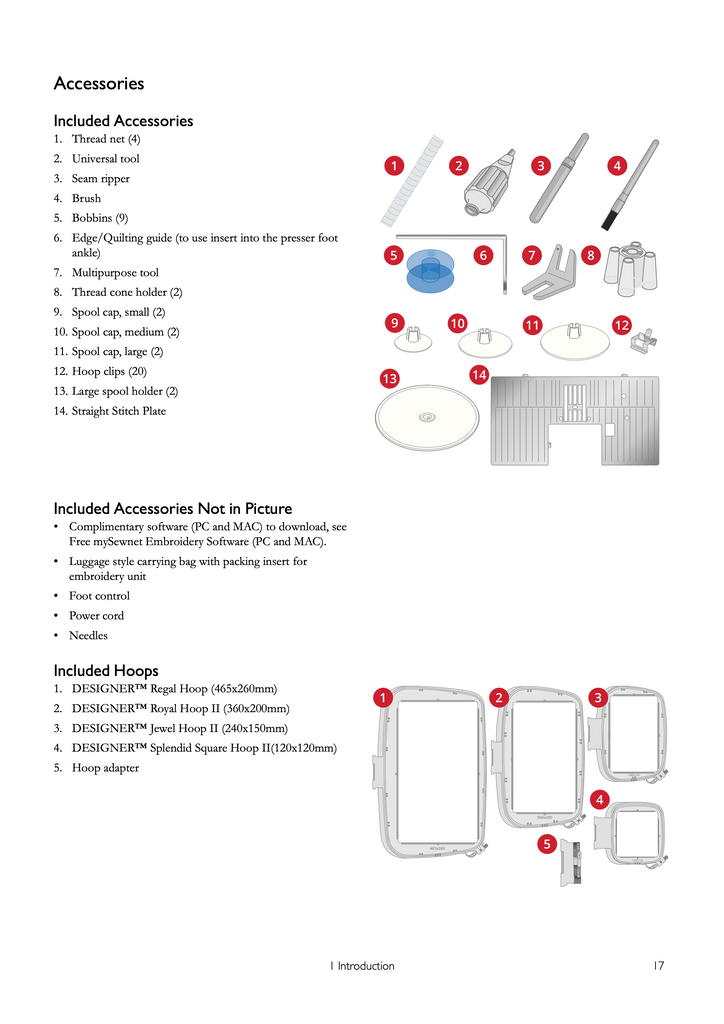 Accessories

Included Accessories

1. Thread net (4)
2. Universal tool
3. Seam ripper
4. Brush
5. Bobbins (9)
6. Edge/Quilting guide (to use insert into the presser foot ankle)
7. Multipurpose tool
8. Thread cone holder (2)
9. Spool cap, small (2)
10. Spool cap, medium (2)
11. Spool cap, large (2)
12. Hoop clips (20)
13. Large spool holder (2)
14. Straight Stitch Plate

1 2 3 4
5 6 7 8
9 10 11 12
13 14

Included Accessories Not in Picture

• Complimentary software (PC and MAC) to download, see Free mySewnet Embroidery Software (PC and MAC).
• Luggage style carrying bag with packing insert for embroidery unit
• Foot control
• Power cord
• Needles

Included Hoops

1. DESIGNER™ Regal Hoop (465x260mm)
2. DESIGNER™ Royal Hoop II (360x200mm)
3. DESIGNER™ Jewel Hoop II (240x150mm)
4. DESIGNER™ Splendid Square Hoop II(120x120mm)
5. Hoop adapter

1 2 3
4
5

1 Introduction 17